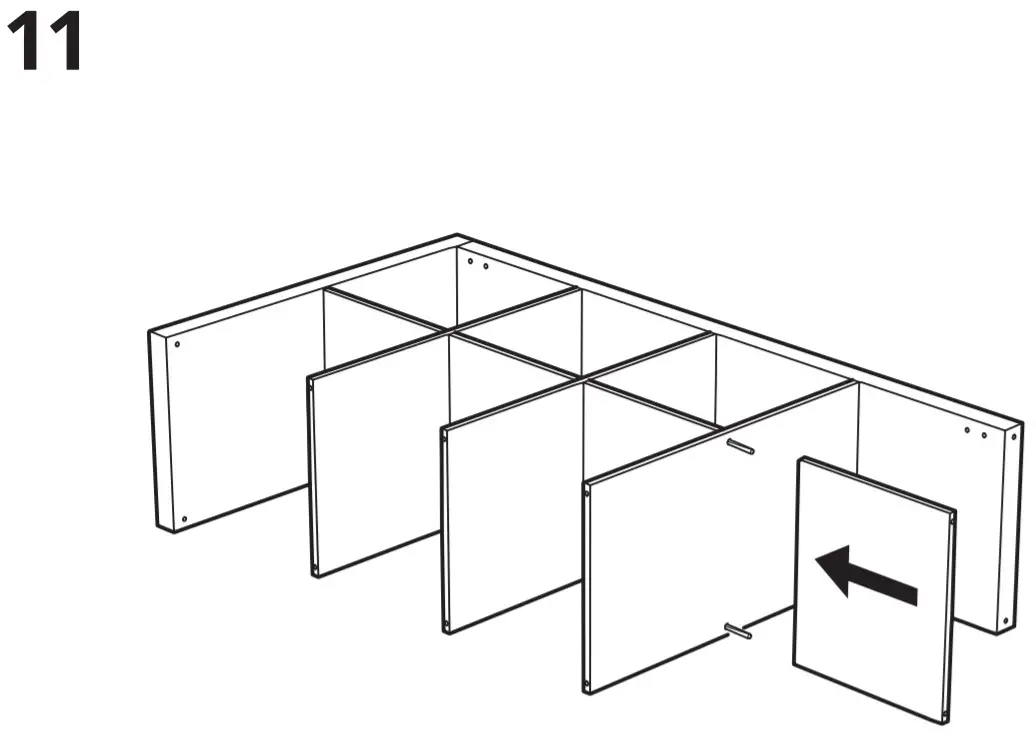 11