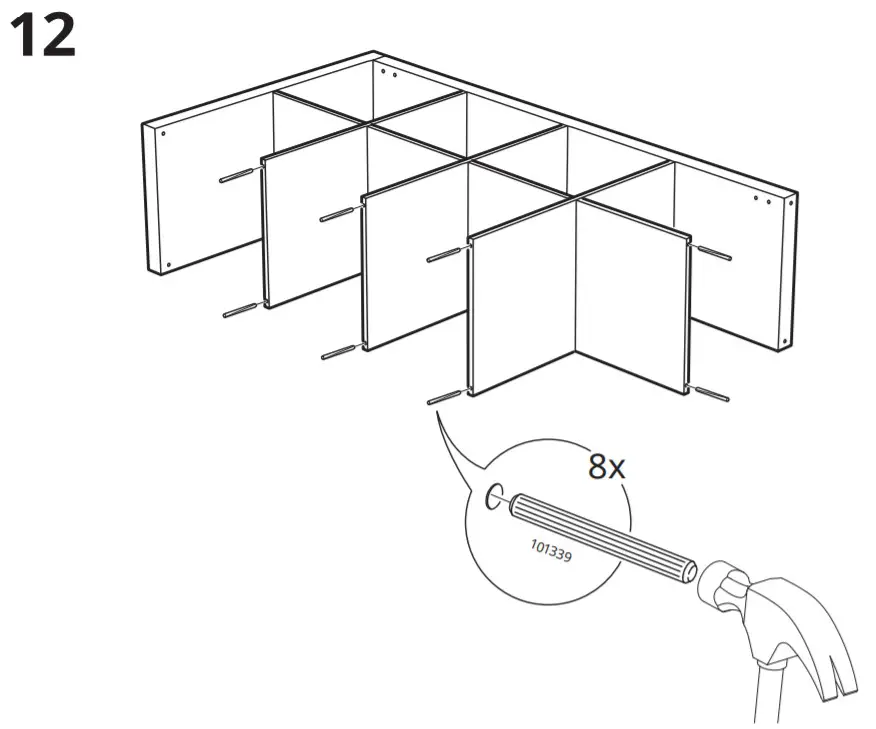 12

8x

101339