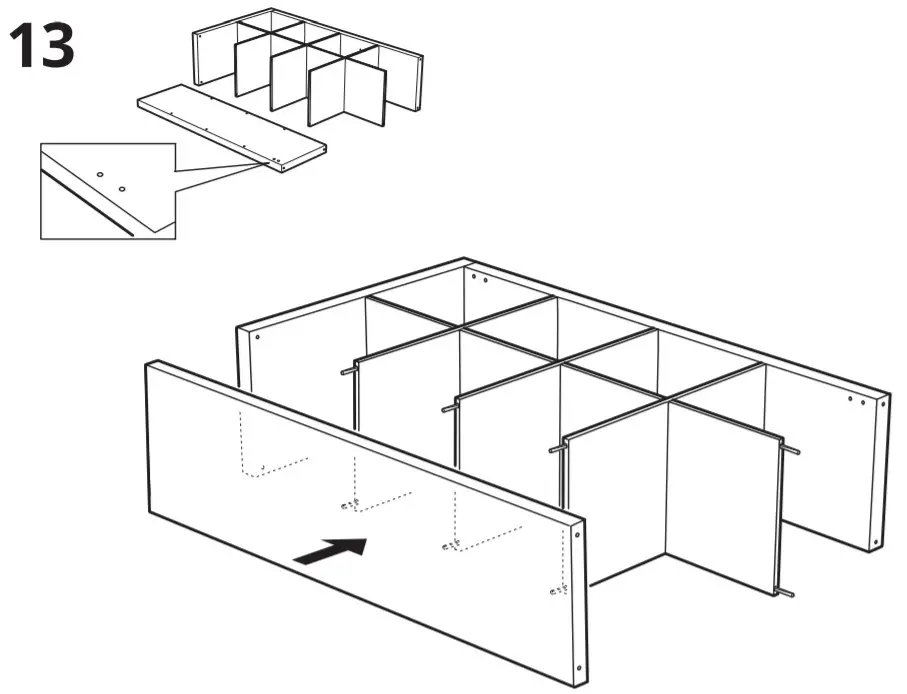 13