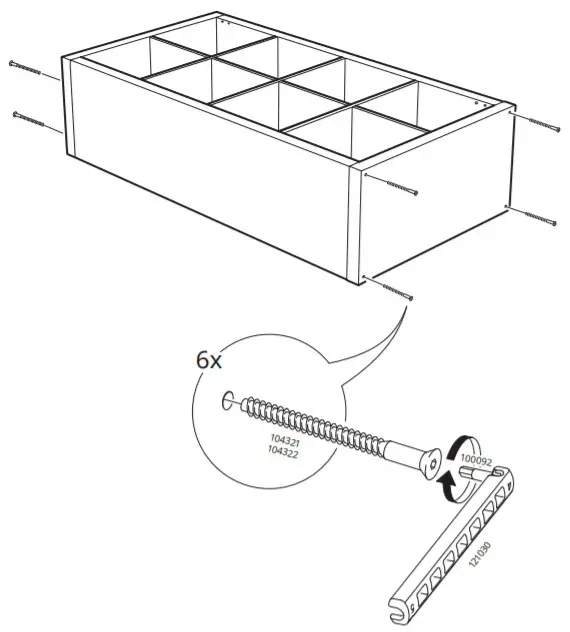 6x

104321
104322

100092

121030