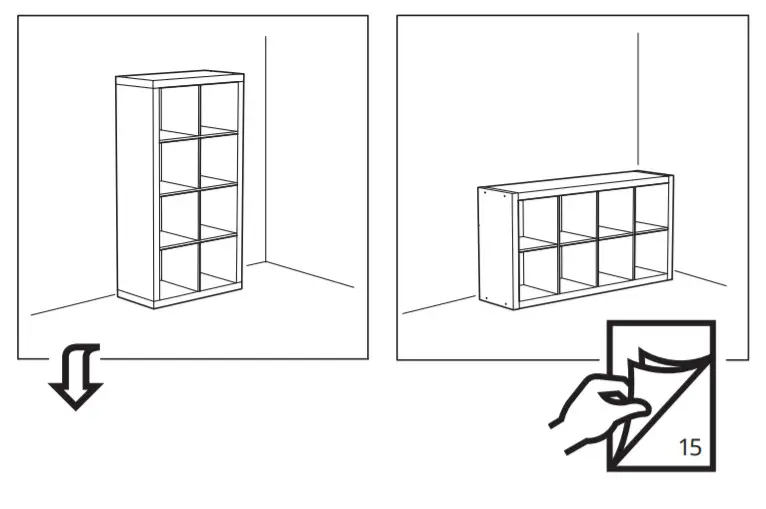 15