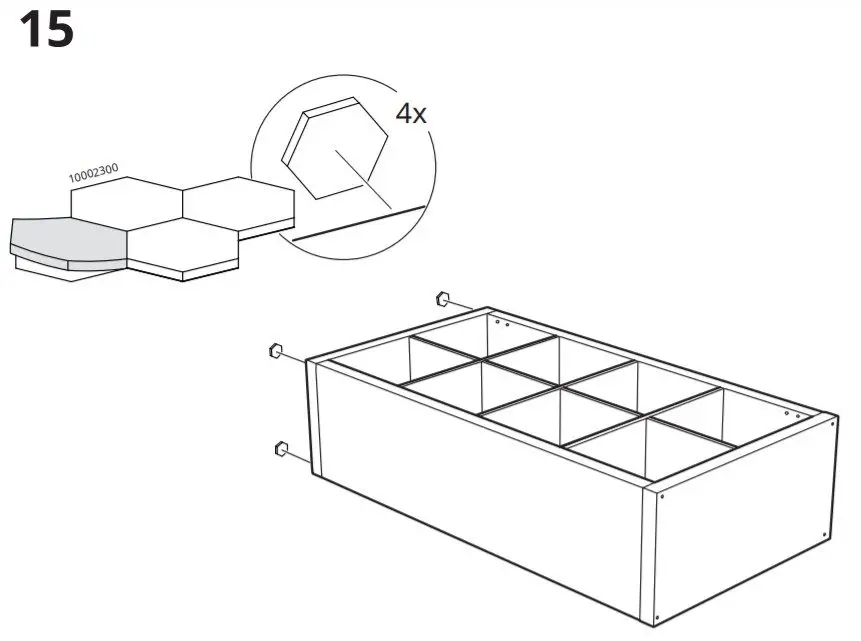 15

10002300

4x