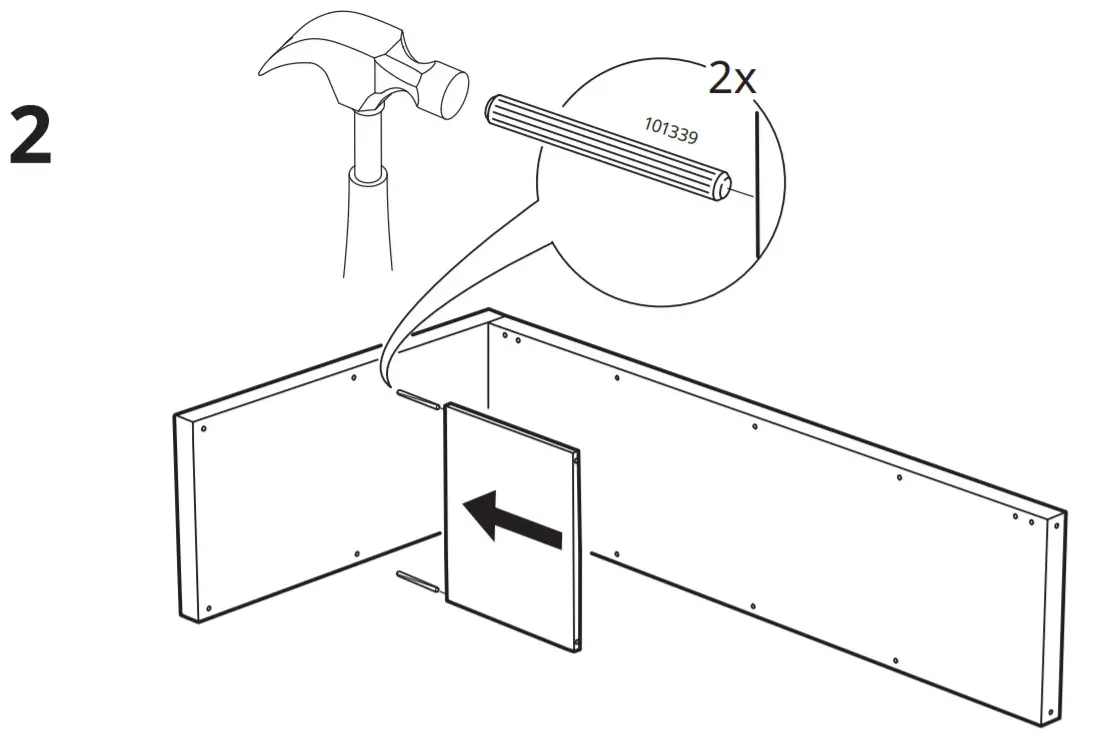 2

2x

101339