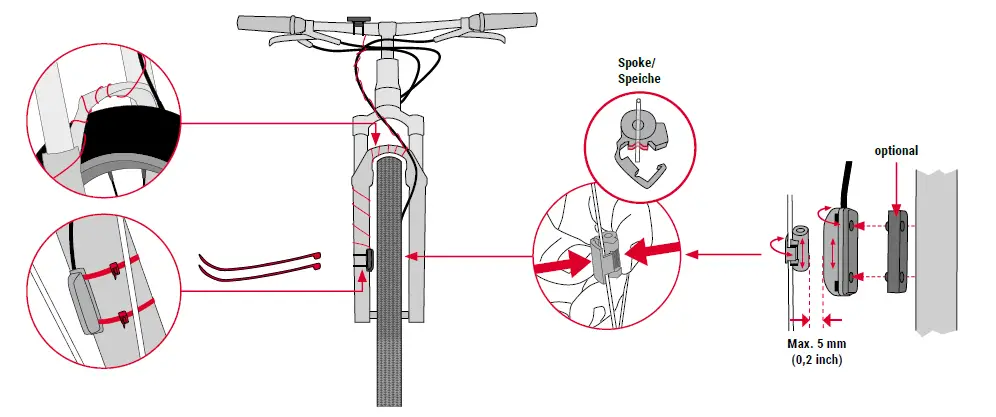 Spoke/
Speiche

optional

Max. 5 mm
(0,2 inch)