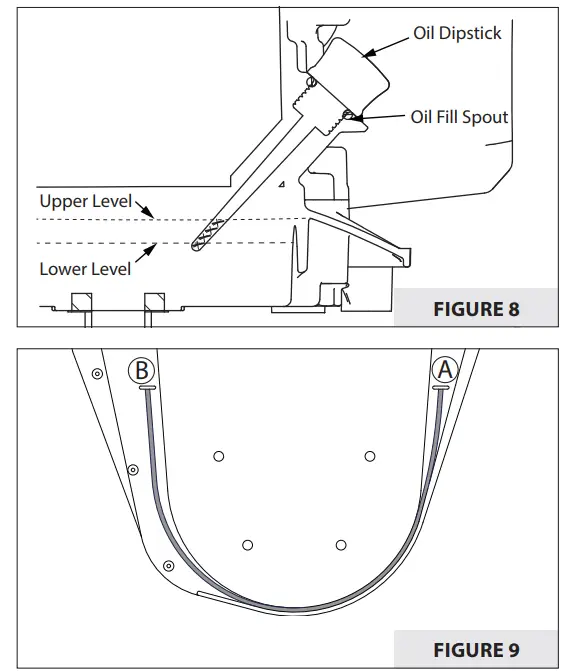 Oil Dipstick

Oil Fill Spout

Upper Level

Lower Level

FIGURE 8

B

A

FIGURE 9