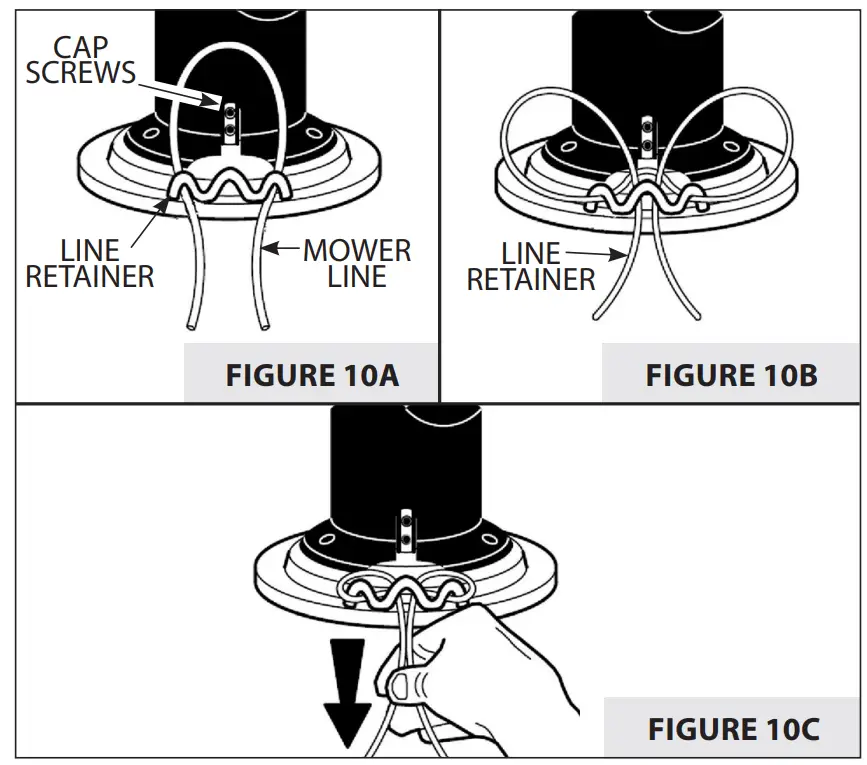 CAP SCREWS

LINE RETAINER

MOWER LINE

FIGURE 10A

LINE RETAINER

FIGURE 10B

FIGURE 10C