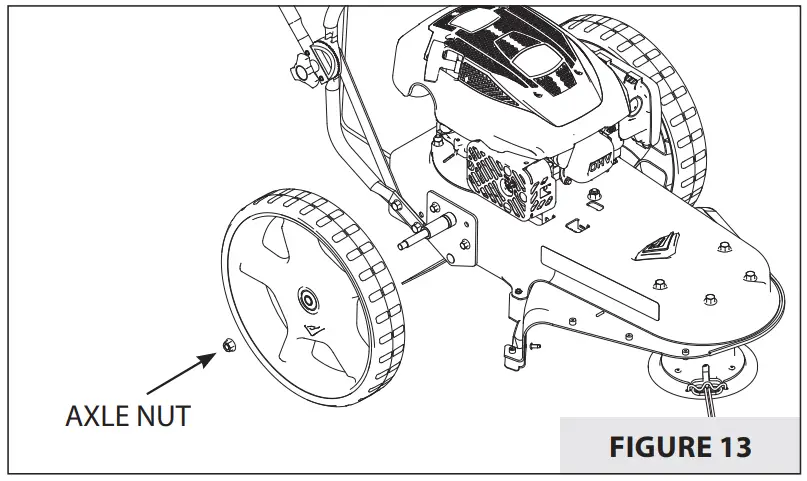 OHV

AXLE NUT

FIGURE 13