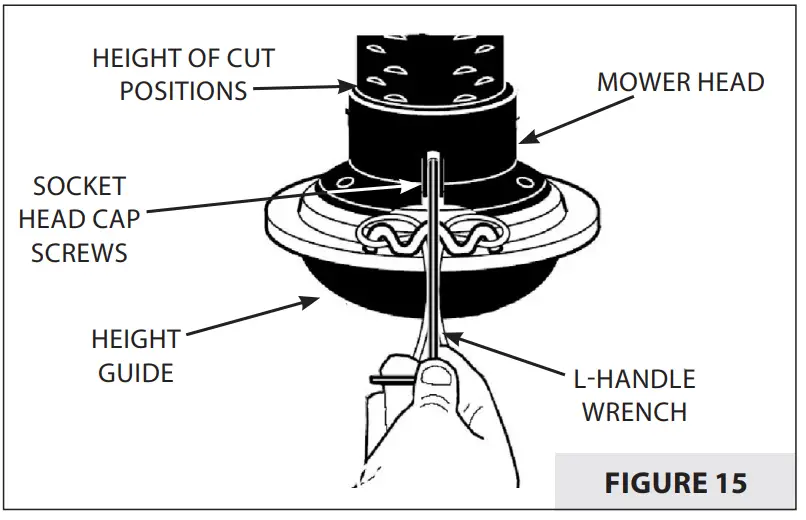 HEIGHT OF CUT POSITIONS

MOWER HEAD

SOCKET HEAD CAP SCREWS

HEIGHT GUIDE

L-HANDLE WRENCH

FIGURE 15