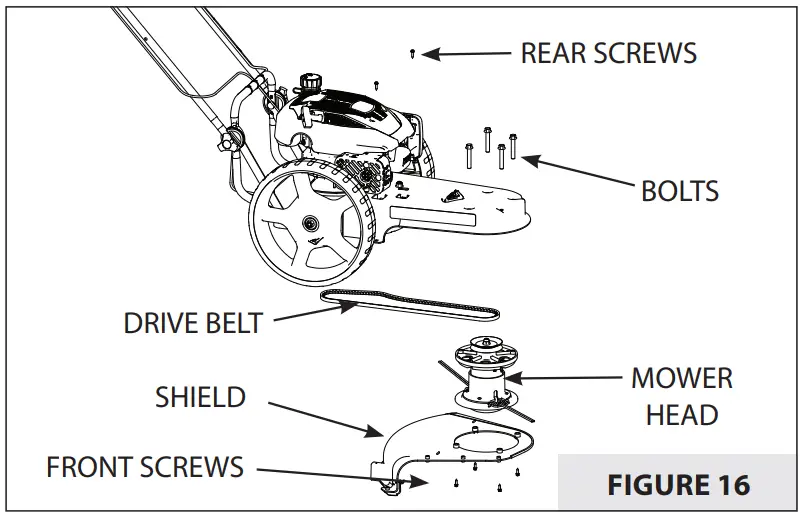 REAR SCREWS

BOLTS

DRIVE BELT

MOWER HEAD

SHIELD

FRONT SCREWS

FIGURE 16