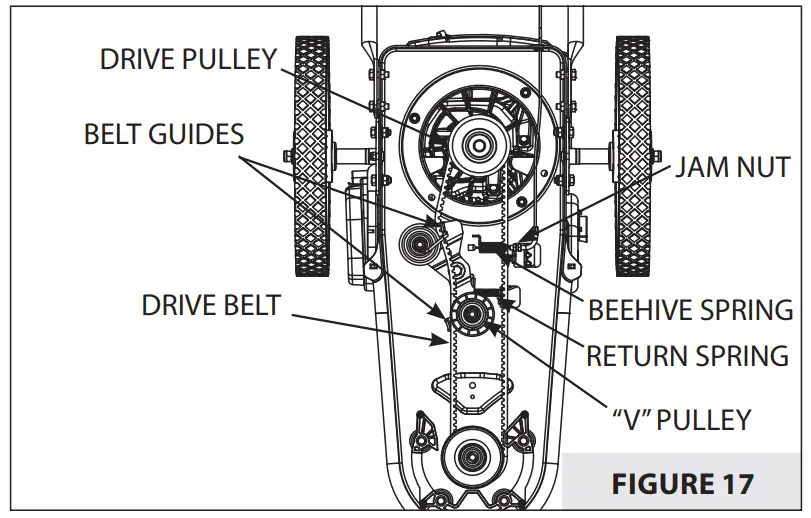 DRIVE PULLEY
BELT GUIDES
JAM NUT
DRIVE BELT
BEEHIVE SPRING
RETURN SPRING
“V” PULLEY
FIGURE 17