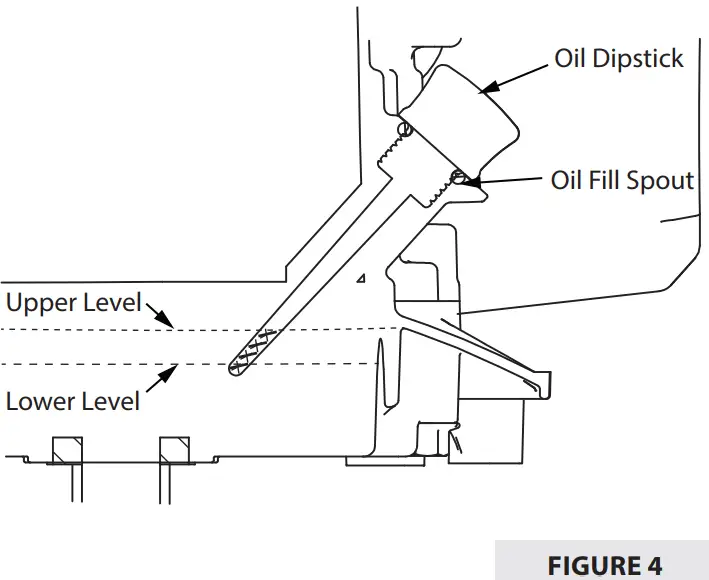 Oil Dipstick

Oil Fill Spout

Upper Level

Lower Level

FIGURE 4