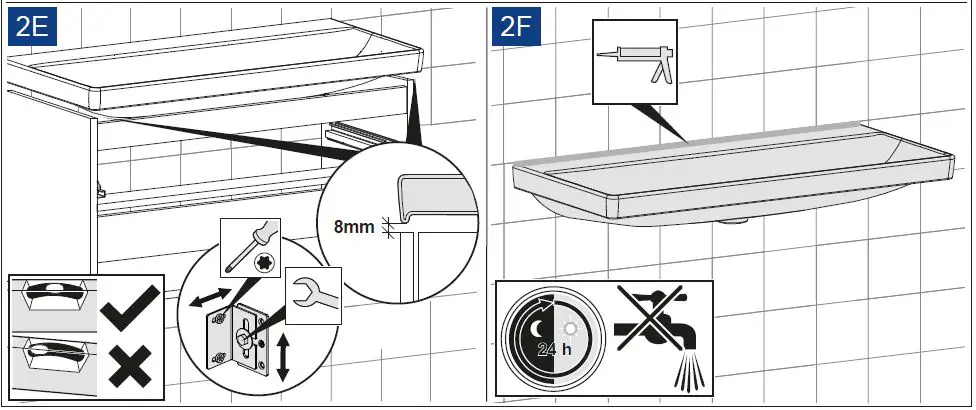 2E

8mm

2F

24 h