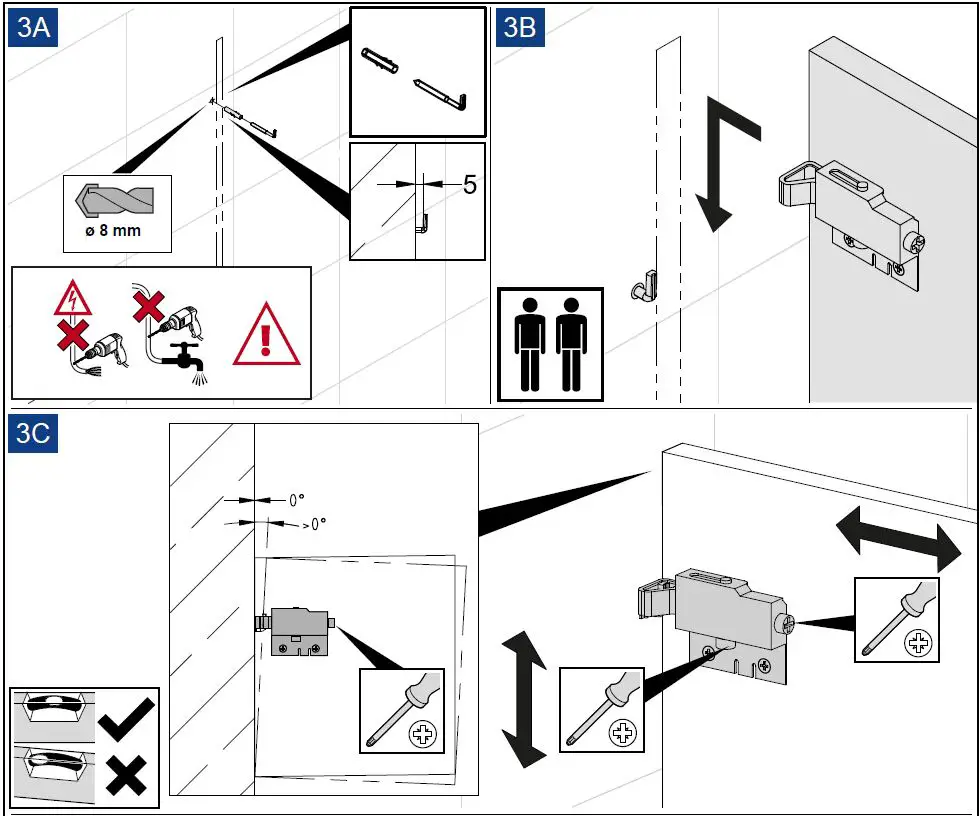 3A

ø 8 mm

5

3B

3C

0°

>0°