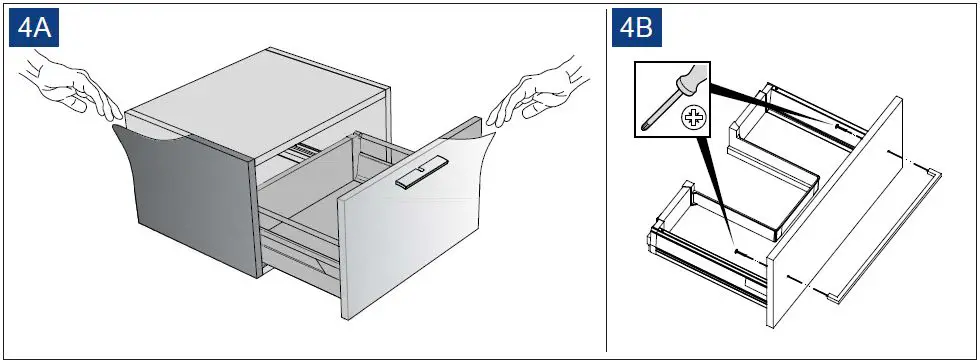 4A

4B