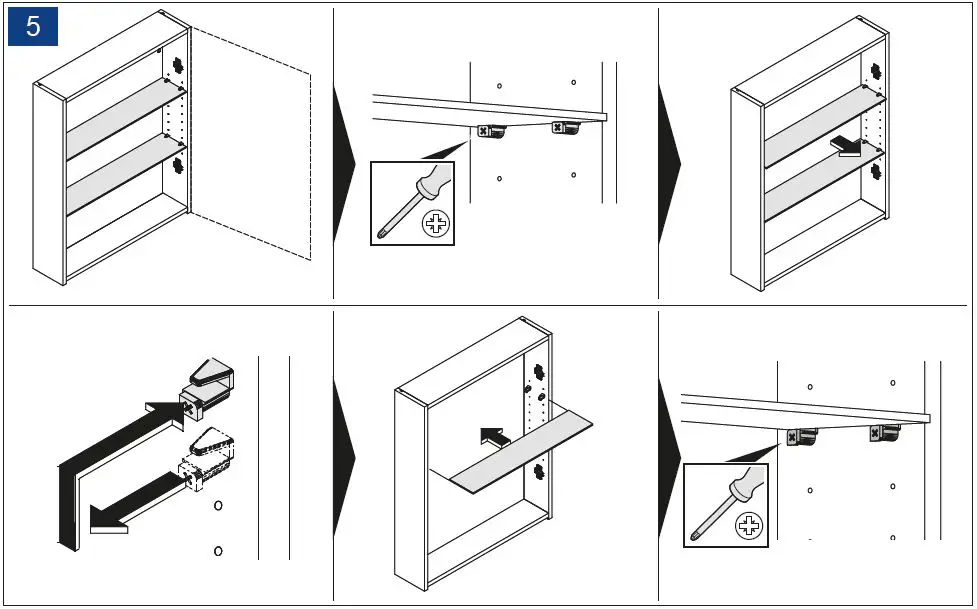 5