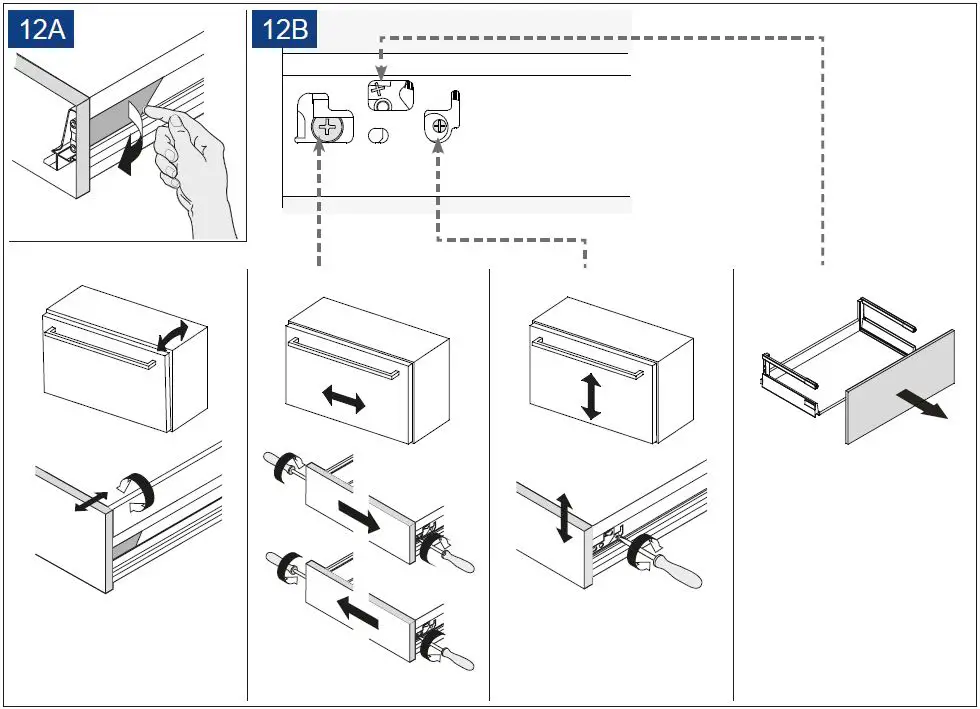 12A

12B