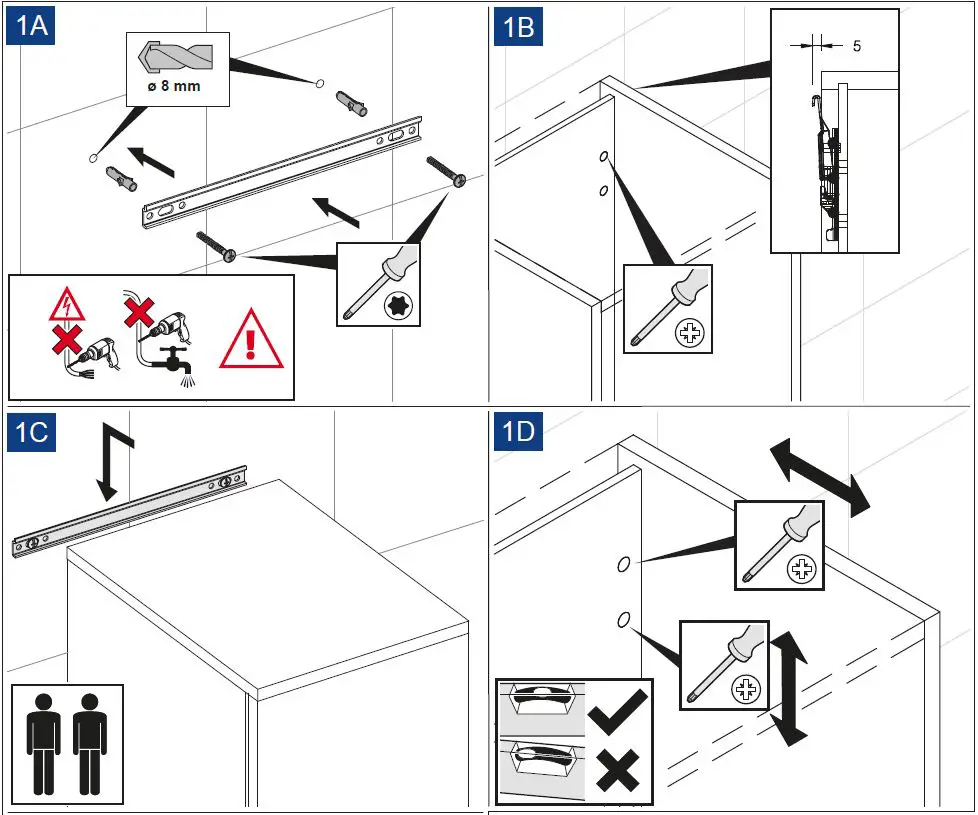 1A

ø 8 mm

1B

5

1C

1D