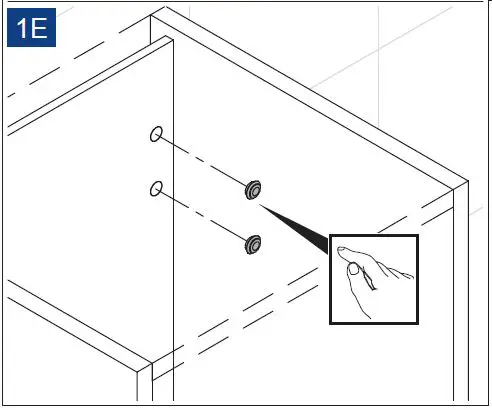 1E