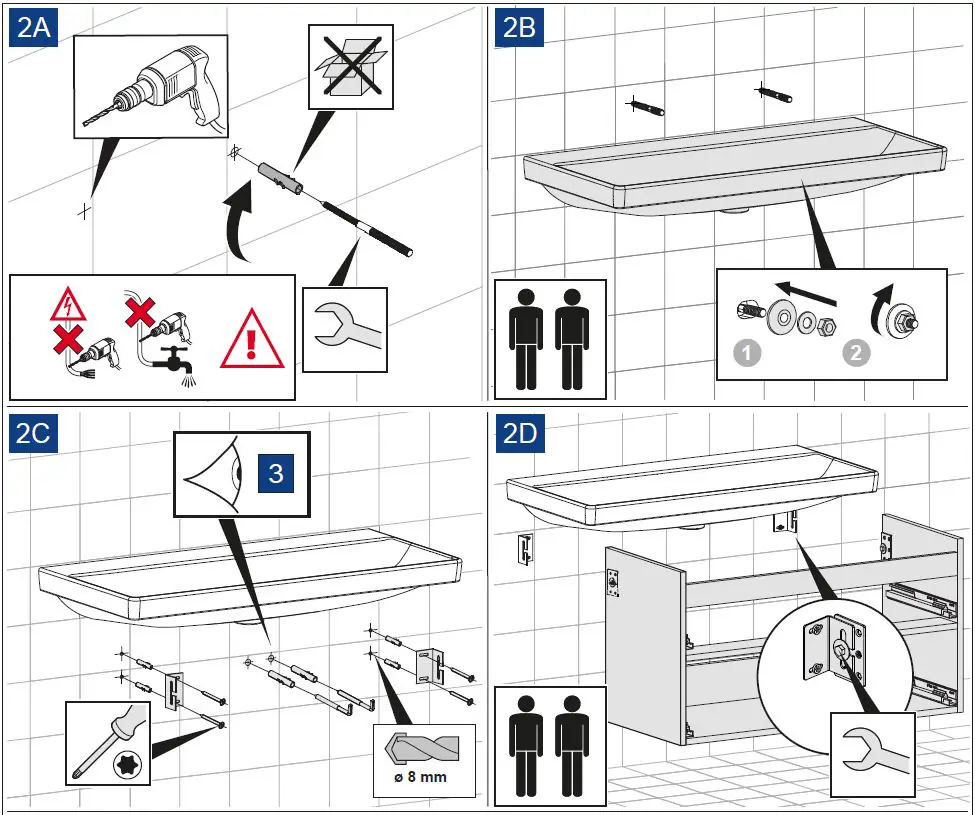 2A

2B

1

2

2C

3

ø 8 mm

2D