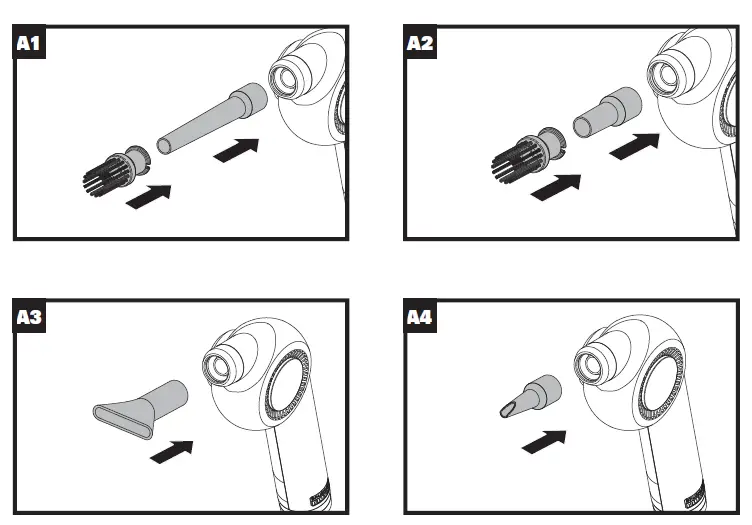 A1

A2

A3

A4