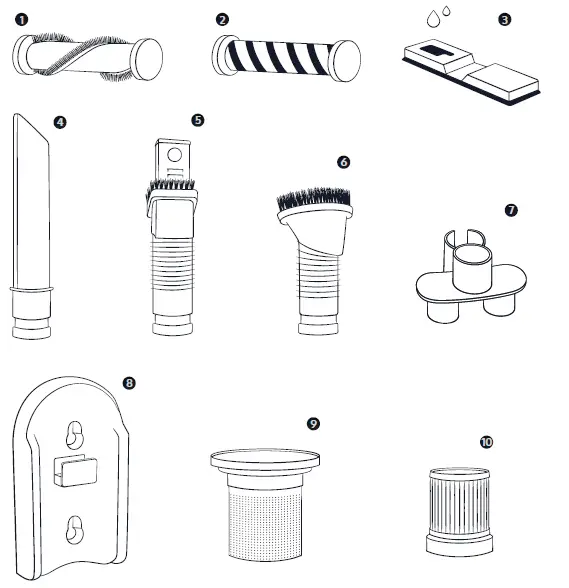 1
2
3
4
5
6
7
8
9
10