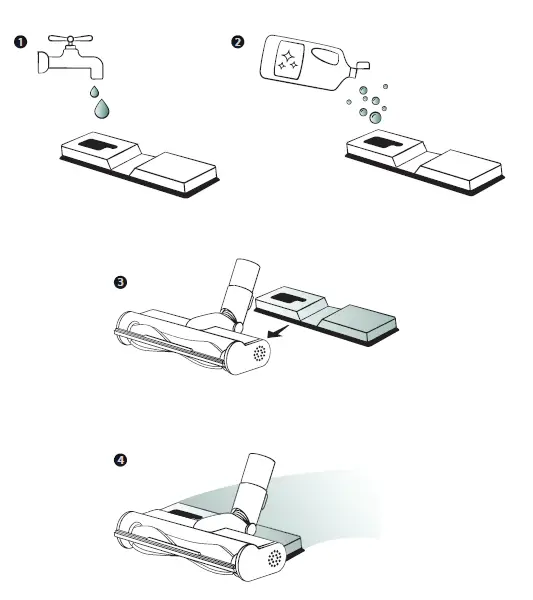 1

2

3

4