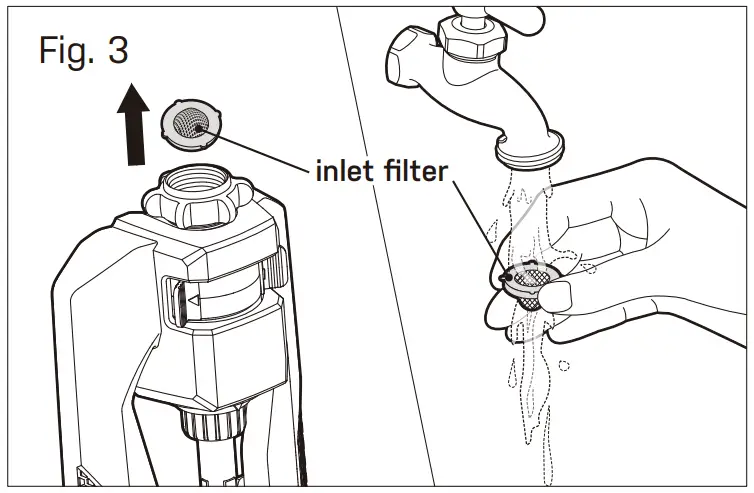 Fig. 3

inlet filter