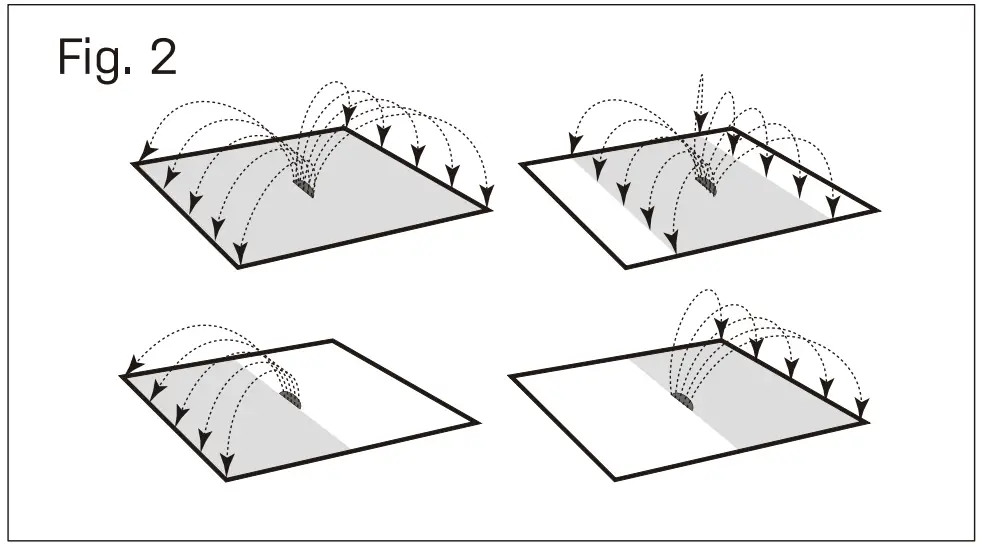 Fig. 2