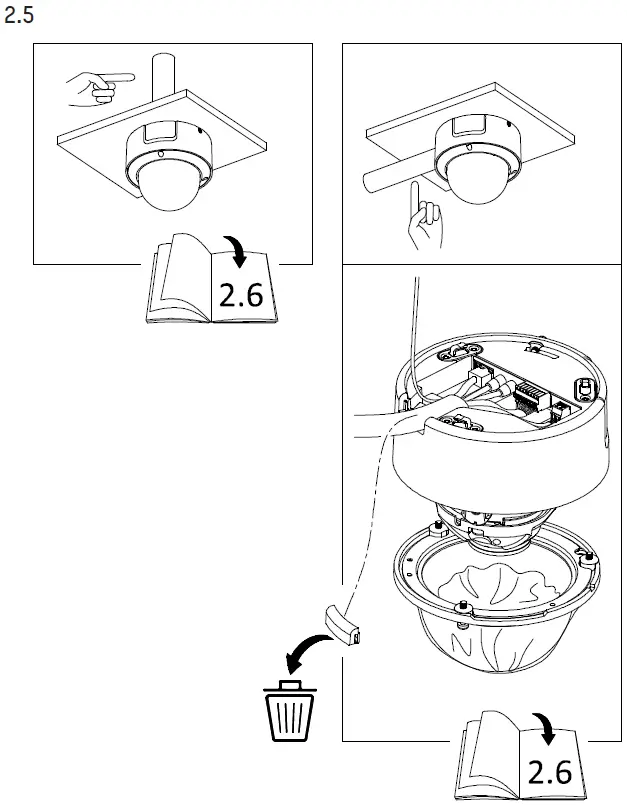 2.5

2.6

2.6