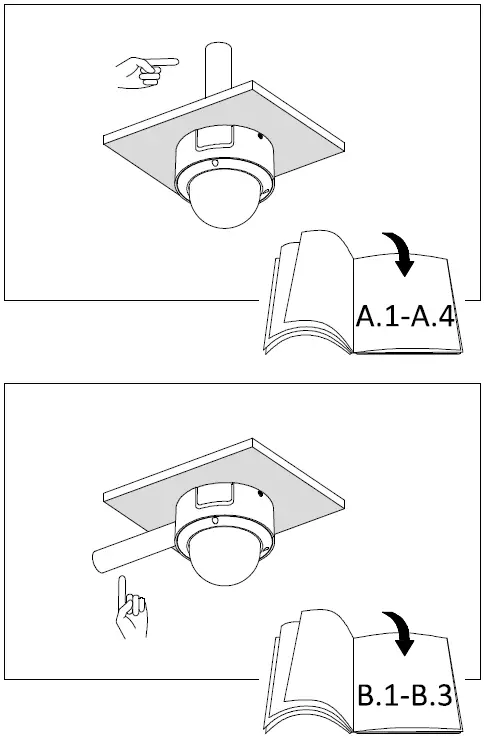 A.1-A.4

B.1-B.3