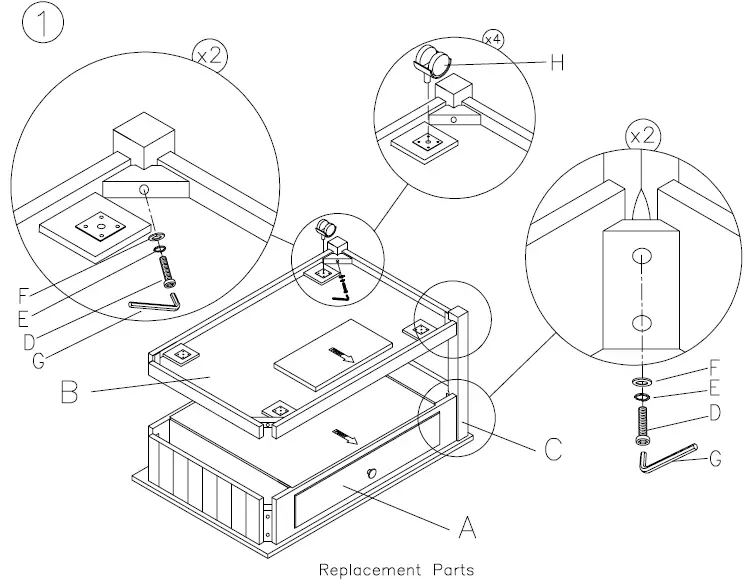 1

x2

F
E
D
G

x4

H

x2

F
E
D
G

B

C

A

Replacement Parts