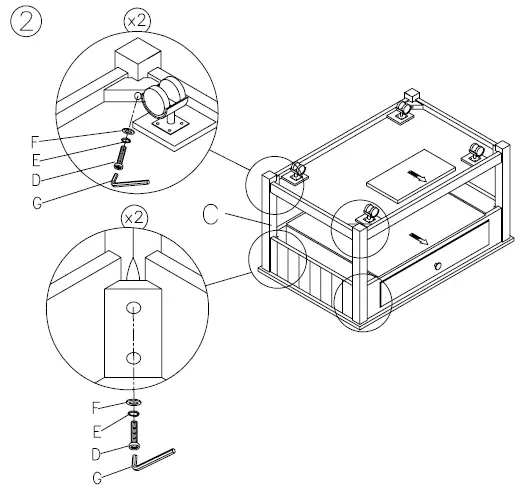 ②
x2
F
E
D
G
C
x2
F
E
D
G