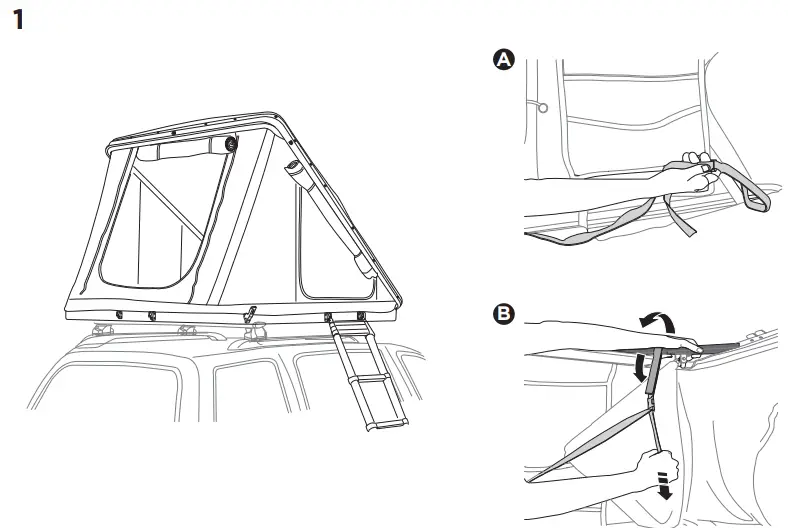 1

A

B