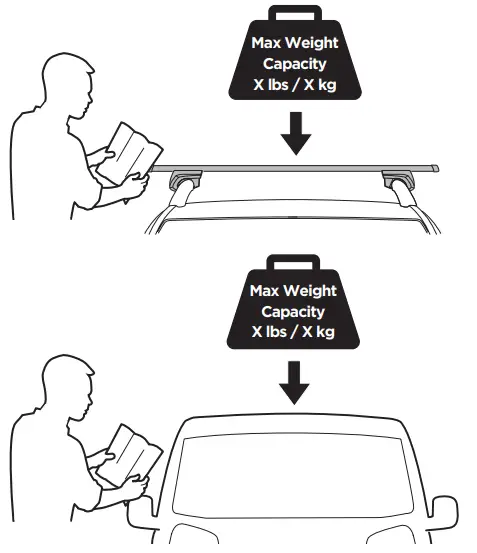 Max Weight
Capacity
X lbs / X kg

Max Weight
Capacity
X lbs / X kg