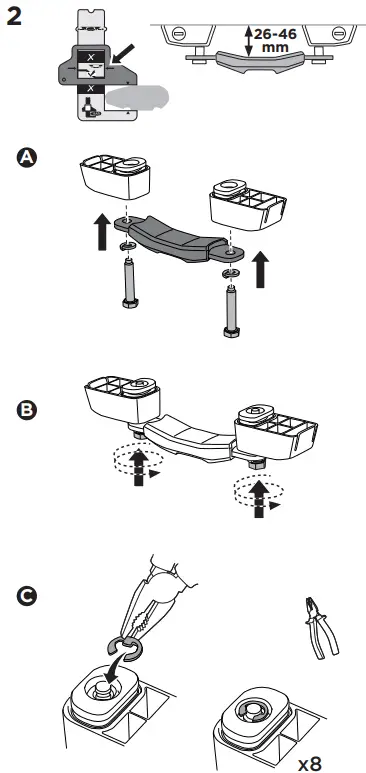 2

26-46 mm

A

B

C

x8