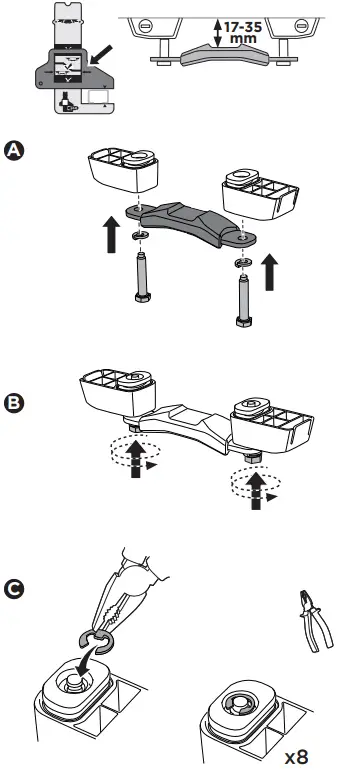 17-35 mm

A

B

C

x8