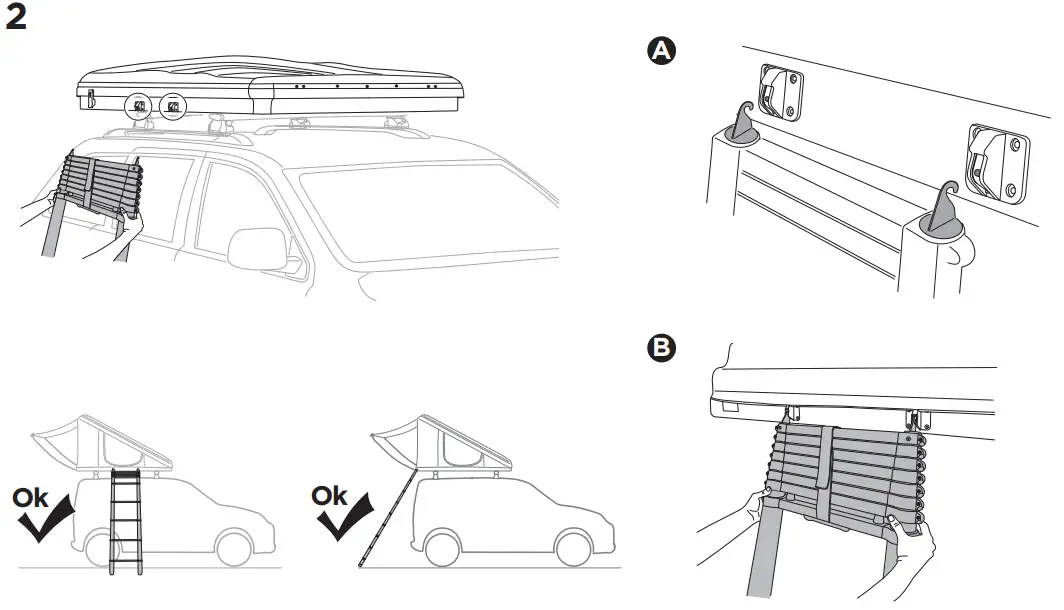 2

A

B

Ok

Ok