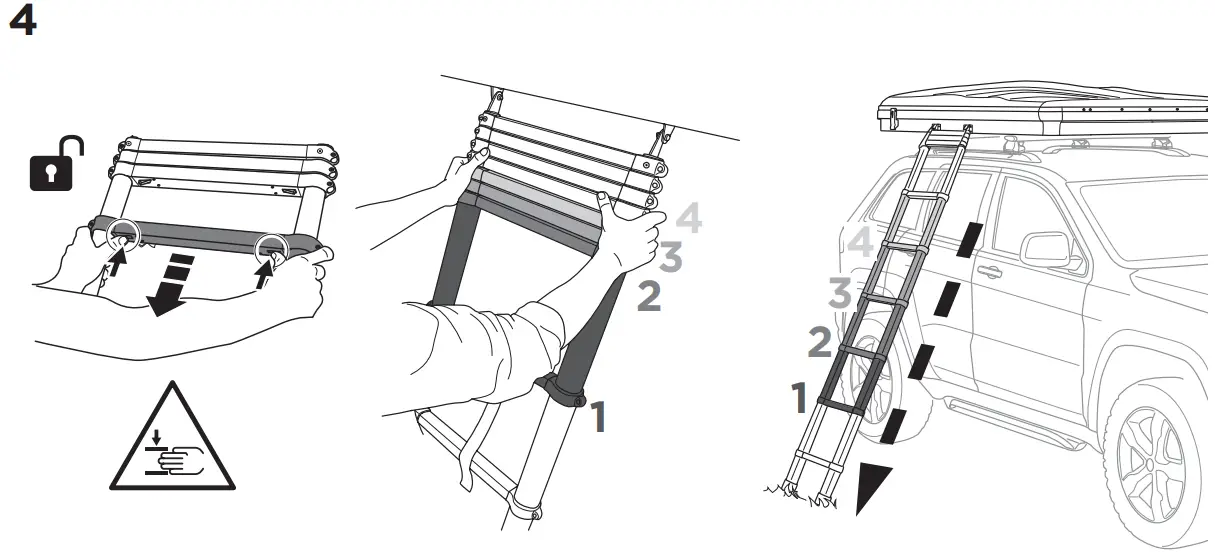 4

4
3
2
1

4
3
2
1