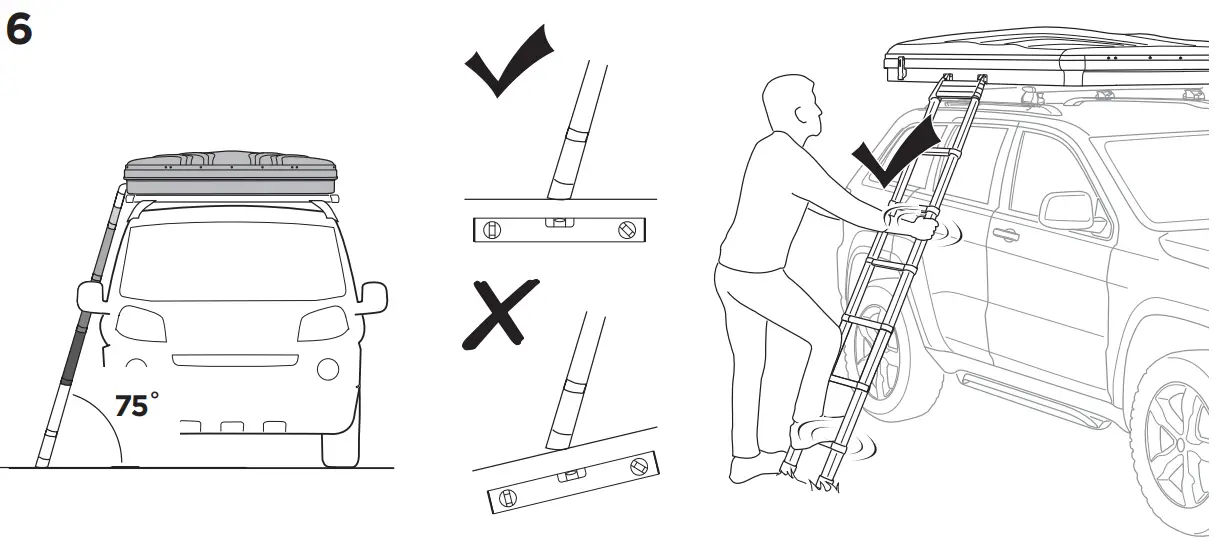 6

75°