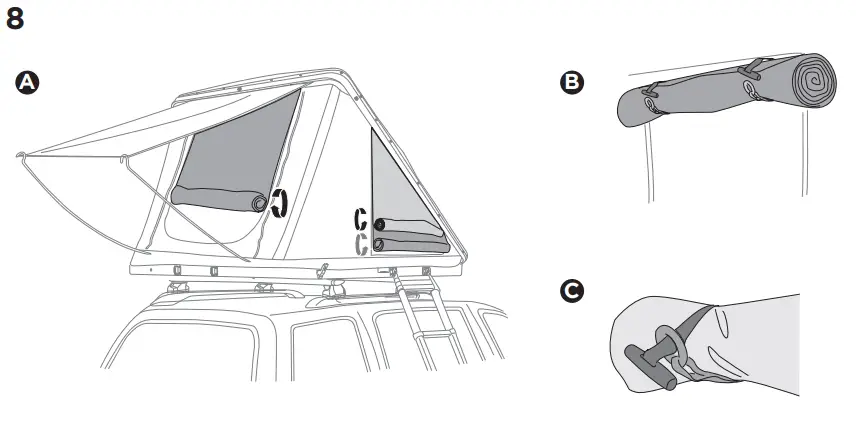 8

A

B

C