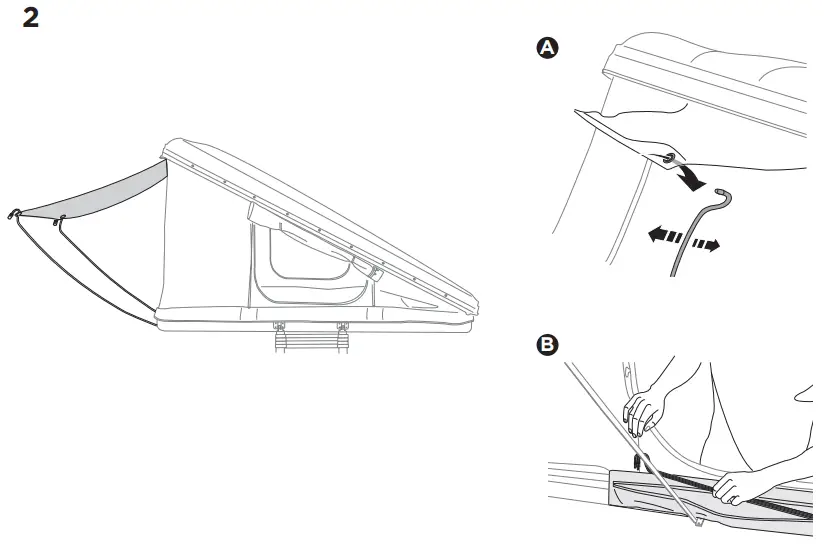 2

A

B