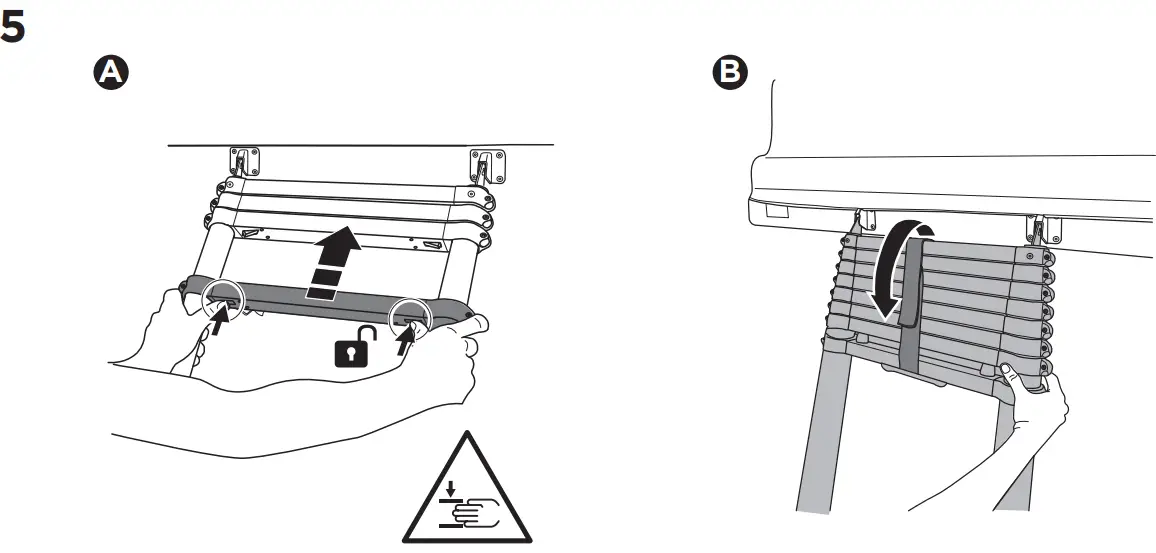 5

A

B