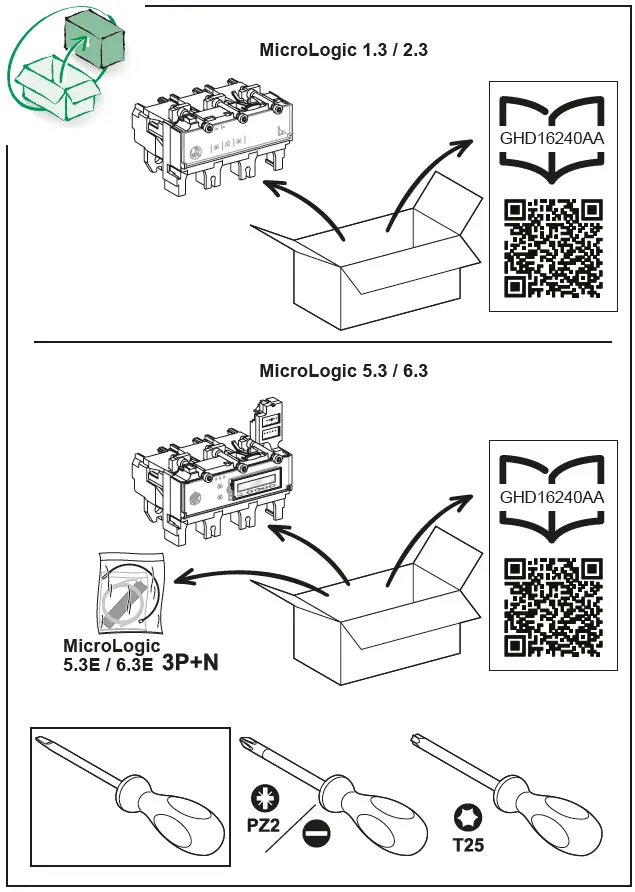 MicroLogic 1.3 / 2.3

GHD16240AA

MicroLogic 5.3 / 6.3

GHD16240AA

MicroLogic
5.3E / 6.3E 3P+N

PZ2

T25