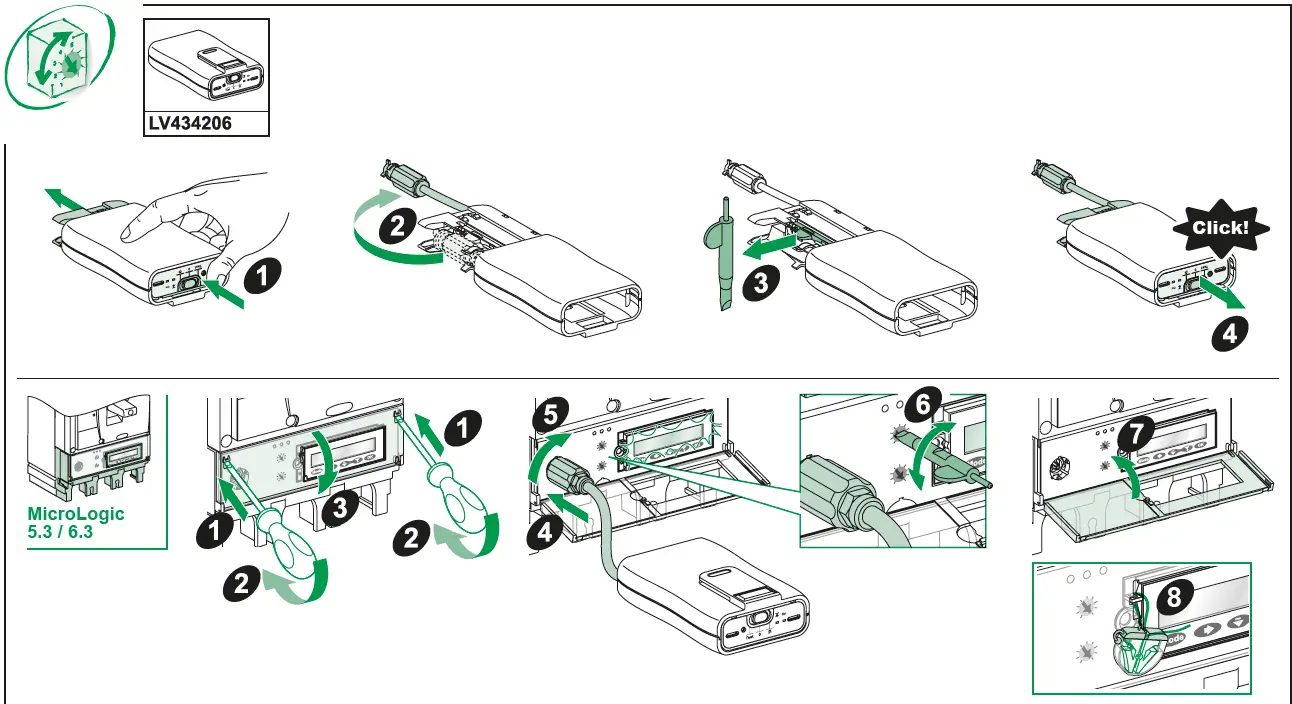 LV434206

1

2

3

Click!

4

MicroLogic
5.3 / 6.3

1

2

3

1

2

5

4

6

7

8