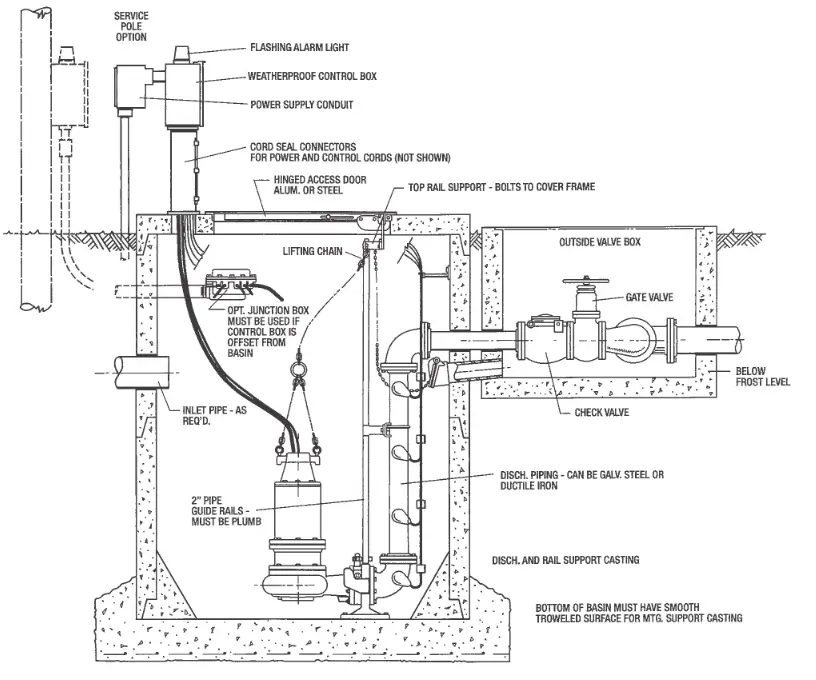 SERVICE POLE OPTION

FLASHING ALARM LIGHT

WEATHERPROOF CONTROL BOX

POWER SUPPLY CONDUIT

CORD SEAL CONNECTORS FOR POWER AND CONTROL CORDS (NOT SHOWN)

HINGED ACCESS DOOR ALUM. OR STEEL

TOP RAIL SUPPORT - BOLTS TO COVER FRAME

LIFTING CHAIN

OUTSIDE VALVE BOX

GATE VALVE

OPT. JUNCTION BOX MUST BE USED IF CONTROL BOX IS OFFSET FROM BASIN

BELOW FROST LEVEL

INLET PIPE - AS REQ'D.

CHECK VALVE

DISCH. PIPING - CAN BE GALV. STEEL OR DUCTILE IRON

2" PIPE GUIDE RAILS - MUST BE PLUMB

DISCH. AND RAIL SUPPORT CASTING

BOTTOM OF BASIN MUST HAVE SMOOTH TROWELED SURFACE FOR MTG. SUPPORT CASTING