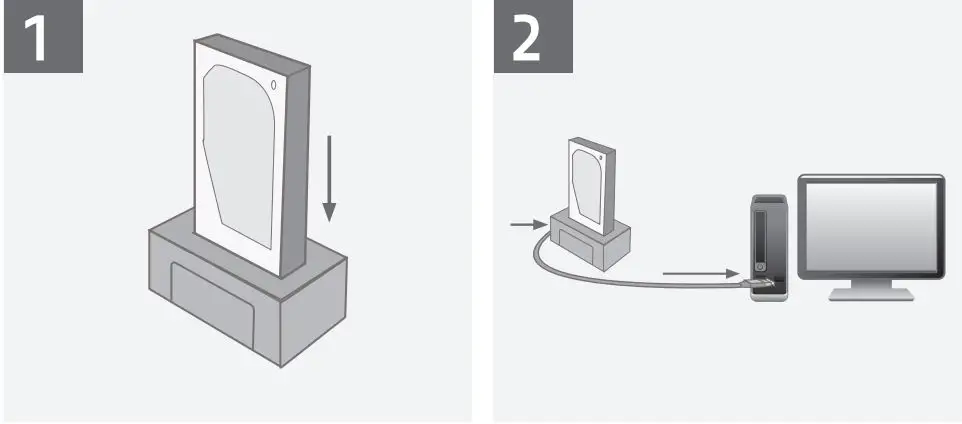 1

2