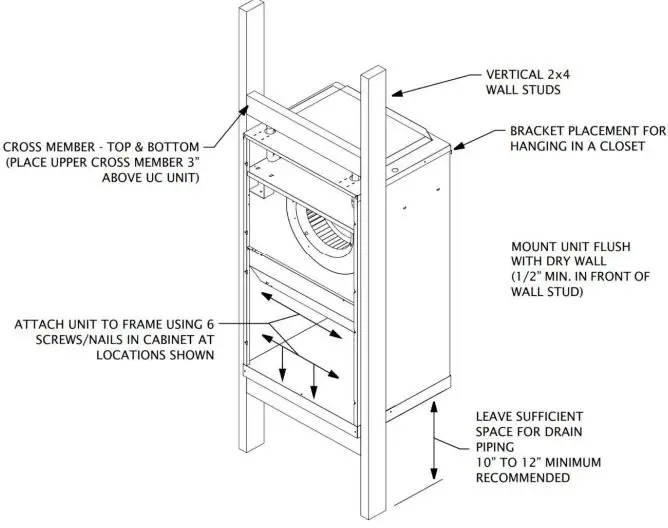 VERTICAL 2x4
WALL STUDS

BRACKET PLACEMENT FOR
HANGING IN A CLOSET

CROSS MEMBER - TOP & BOTTOM
(PLACE UPPER CROSS MEMBER 3"
ABOVE UC UNIT)

MOUNT UNIT FLUSH
WITH DRY WALL
(1/2" MIN. IN FRONT OF
WALL STUD)

ATTACH UNIT TO FRAME USING 6
SCREWS/NAILS IN CABINET AT
LOCATIONS SHOWN

LEAVE SUFFICIENT
SPACE FOR DRAIN
PIPING
10" TO 12" MINIMUM
RECOMMENDED