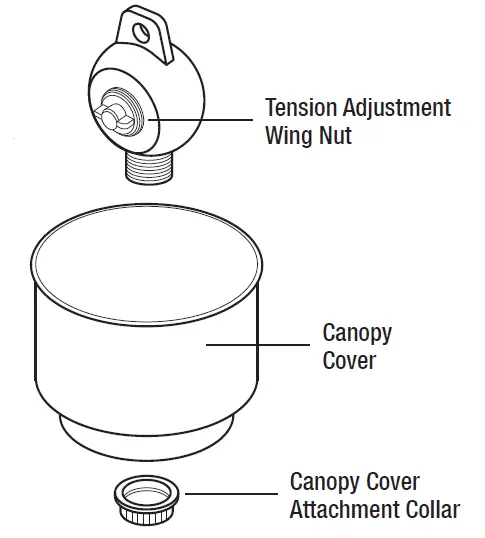 Tension Adjustment
Wing Nut

Canopy
Cover

Canopy Cover
Attachment Collar