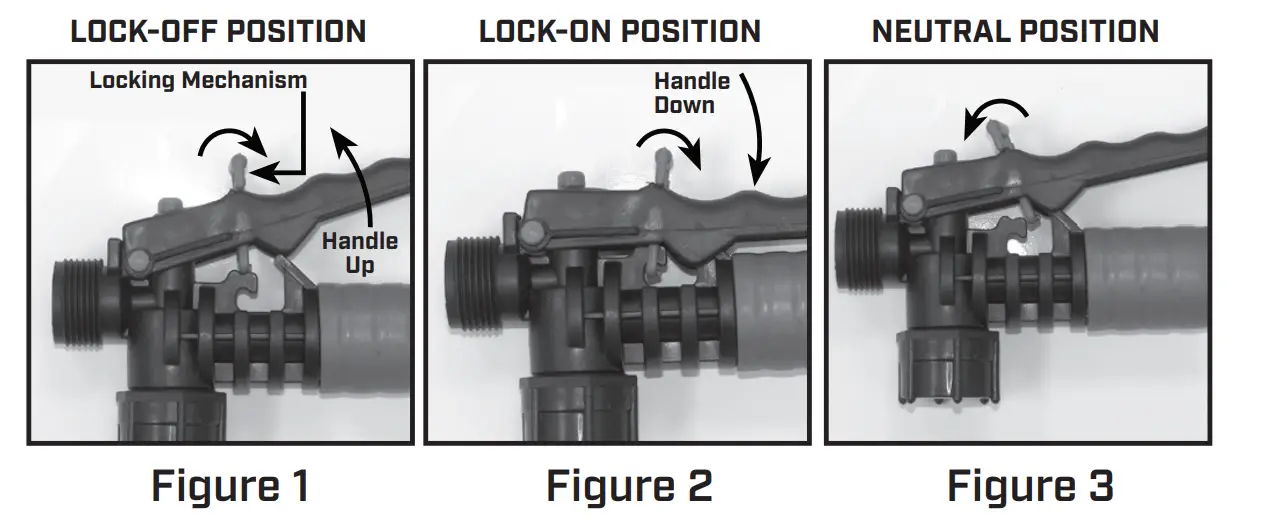 LOCK-OFF POSITION

Locking Mechanism

Handle Up

Figure 1

LOCK-ON POSITION

Handle Down

Figure 2

NEUTRAL POSITION

Figure 3