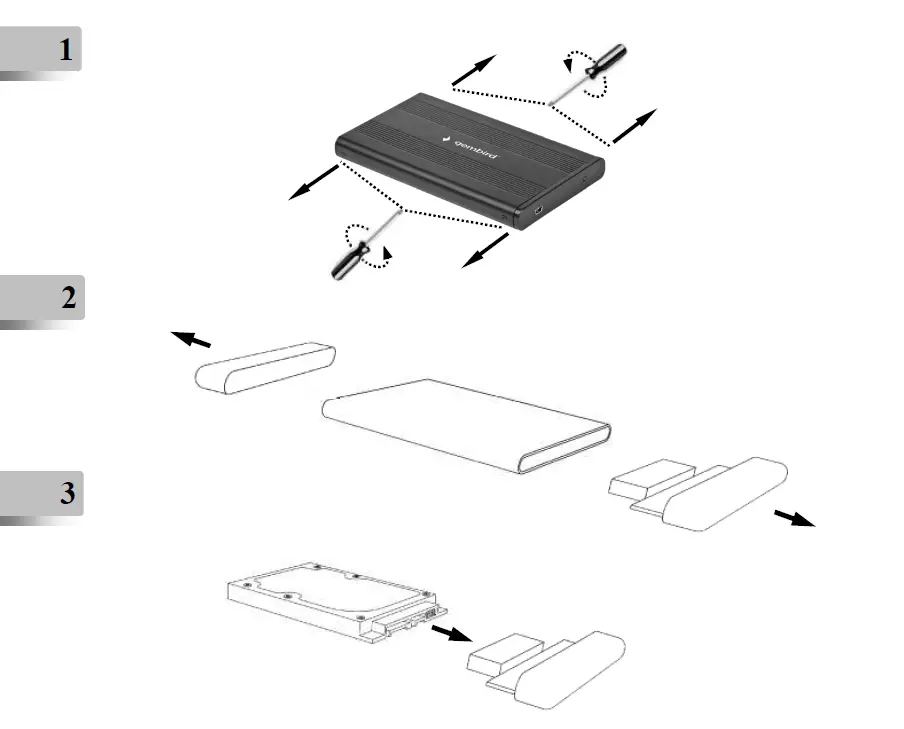 1

gembird

2

3